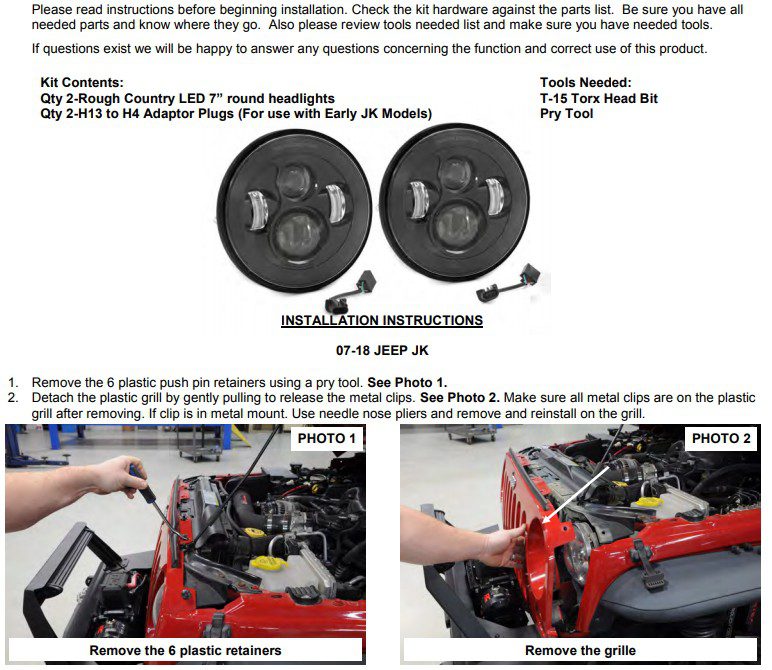 Please read instructions before beginning installation. Check the kit hardware against the parts list. Be sure you have all needed parts and know where they go. Also please review tools needed list and make sure you have needed tools.

If questions exist we will be happy to answer any questions concerning the function and correct use of this product.

Kit Contents:
Qty 2-Rough Country LED 7" round headlights
Qty 2-H13 to H4 Adaptor Plugs (For use with Early JK Models)

Tools Needed:
T-15 Torx Head Bit
Pry Tool

INSTALLATION INSTRUCTIONS

07-18 JEEP JK

1. Remove the 6 plastic push pin retainers using a pry tool. See Photo 1.
2. Detach the plastic grill by gently pulling to release the metal clips. See Photo 2. Make sure all metal clips are on the plastic grill after removing. If clip is in metal mount. Use needle nose pliers and remove and reinstall on the grill.

PHOTO 1

Remove the 6 plastic retainers

PHOTO 2

Remove the grille