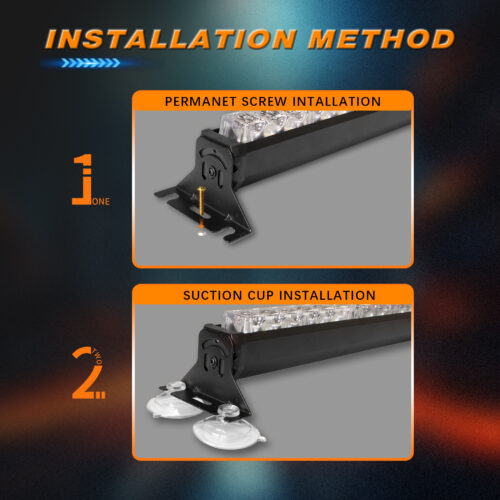 INSTALLATION METHOD

1 ONE

PERMANET SCREW INTALLATION

2 TWO

SUCTION CUP INSTALLATION