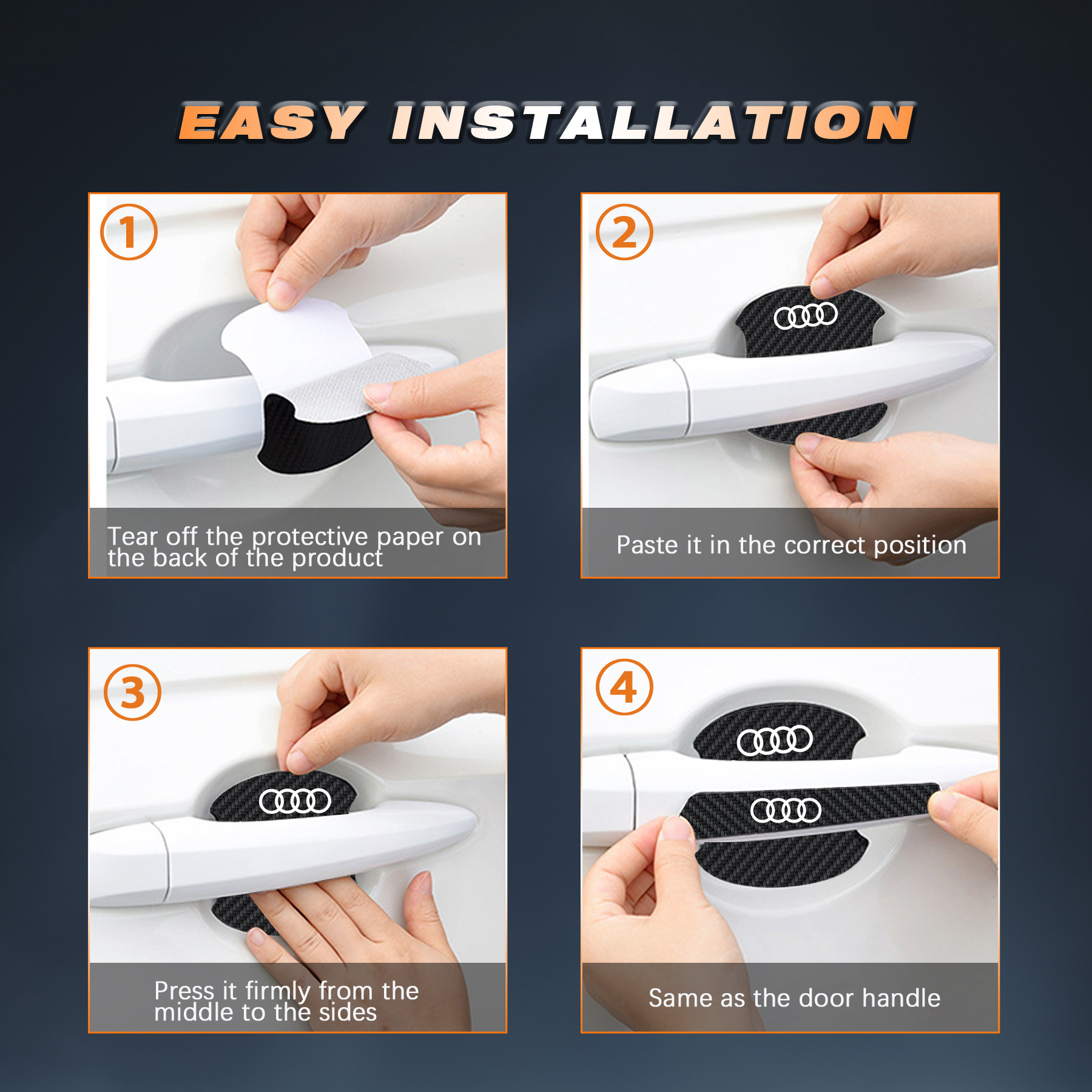 EASY INSTALLATION

1

Tear off the protective paper on the back of the product

2

Paste it in the correct position

3

Press it firmly from the middle to the sides

4

Same as the door handle