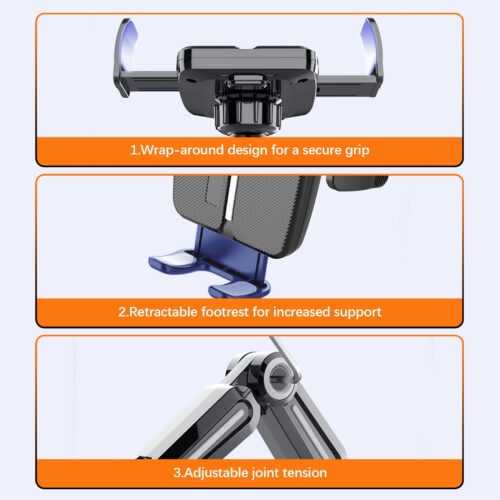 1.Wrap-around design for a secure grip

2.Retractable footrest for increased support

3.Adjustable joint tension